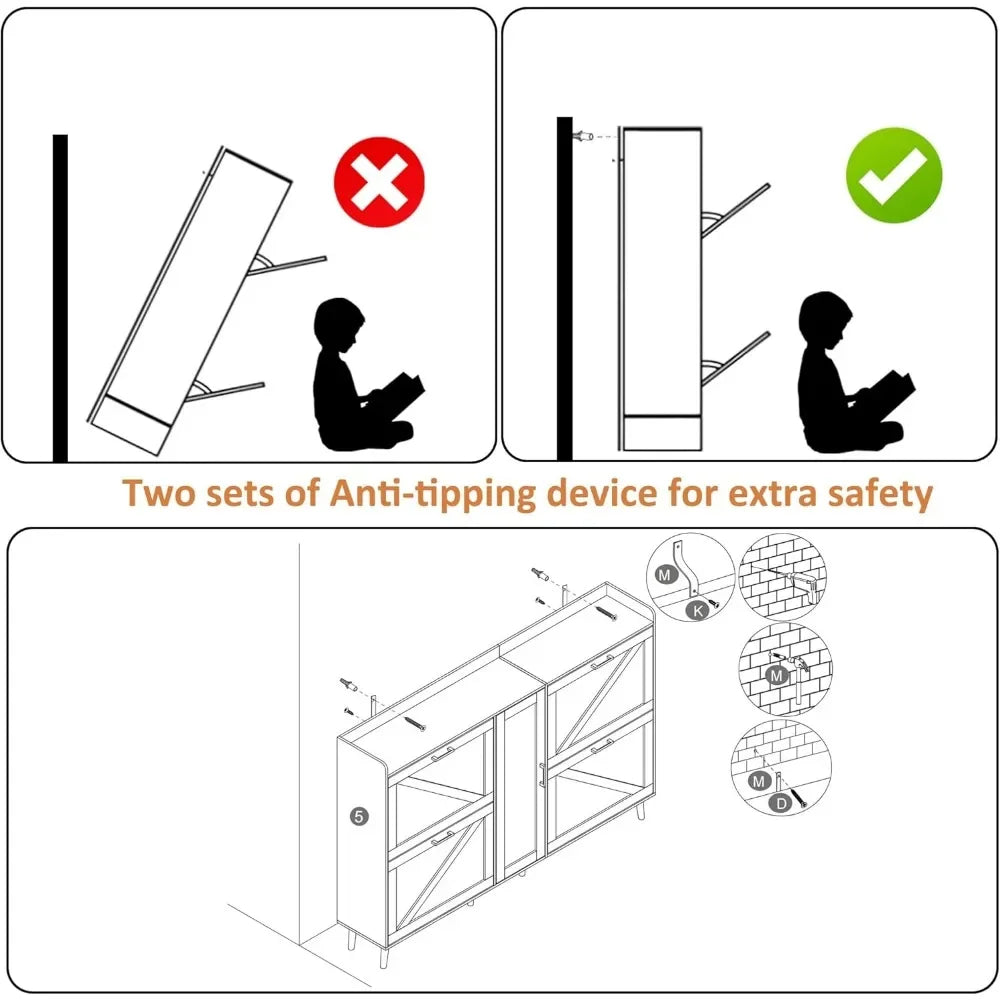 Two sets of Anti-tipping device for extra safety

M
K
M
M
D
5